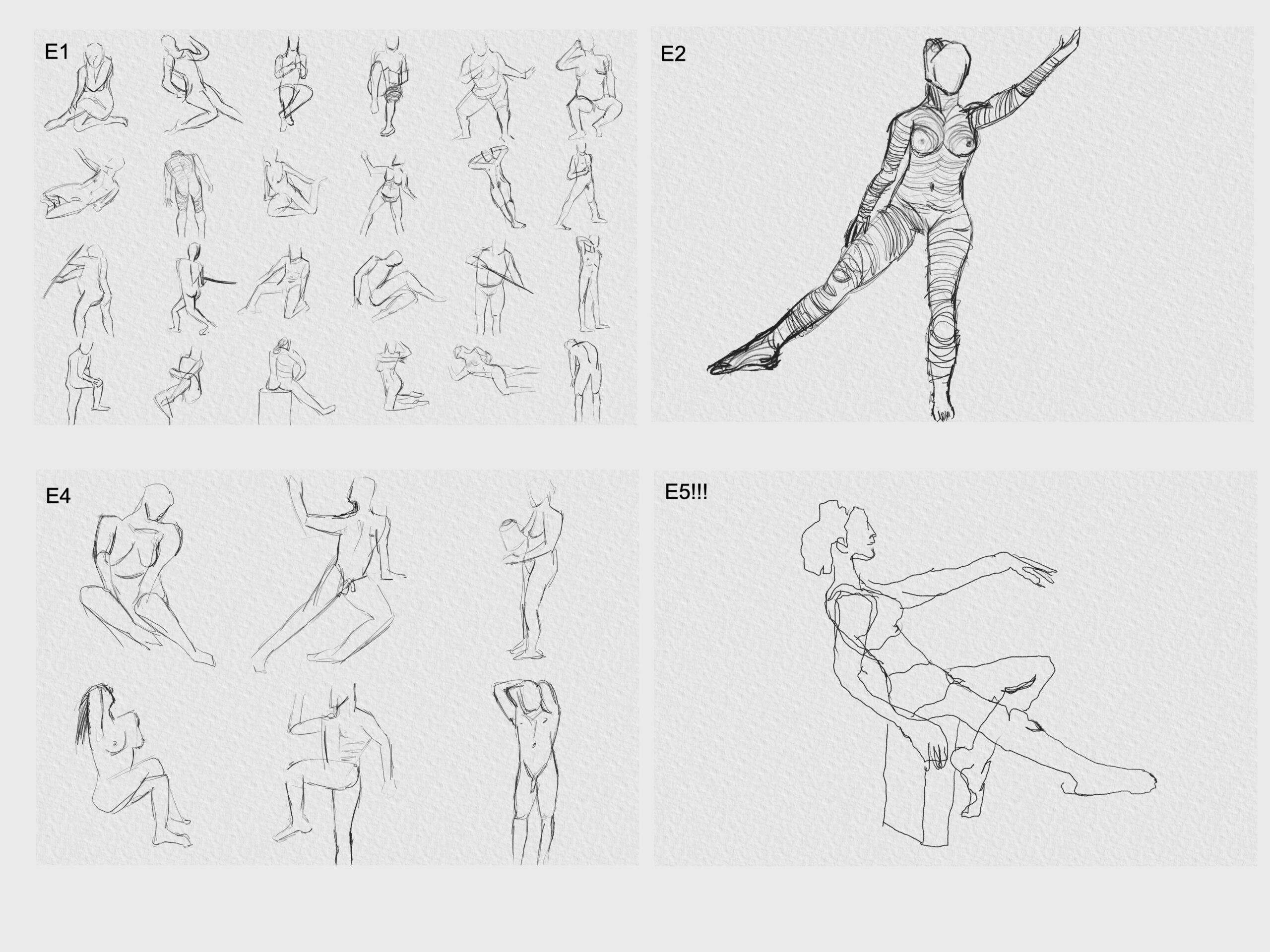 E1

E2

E4

E5!!!